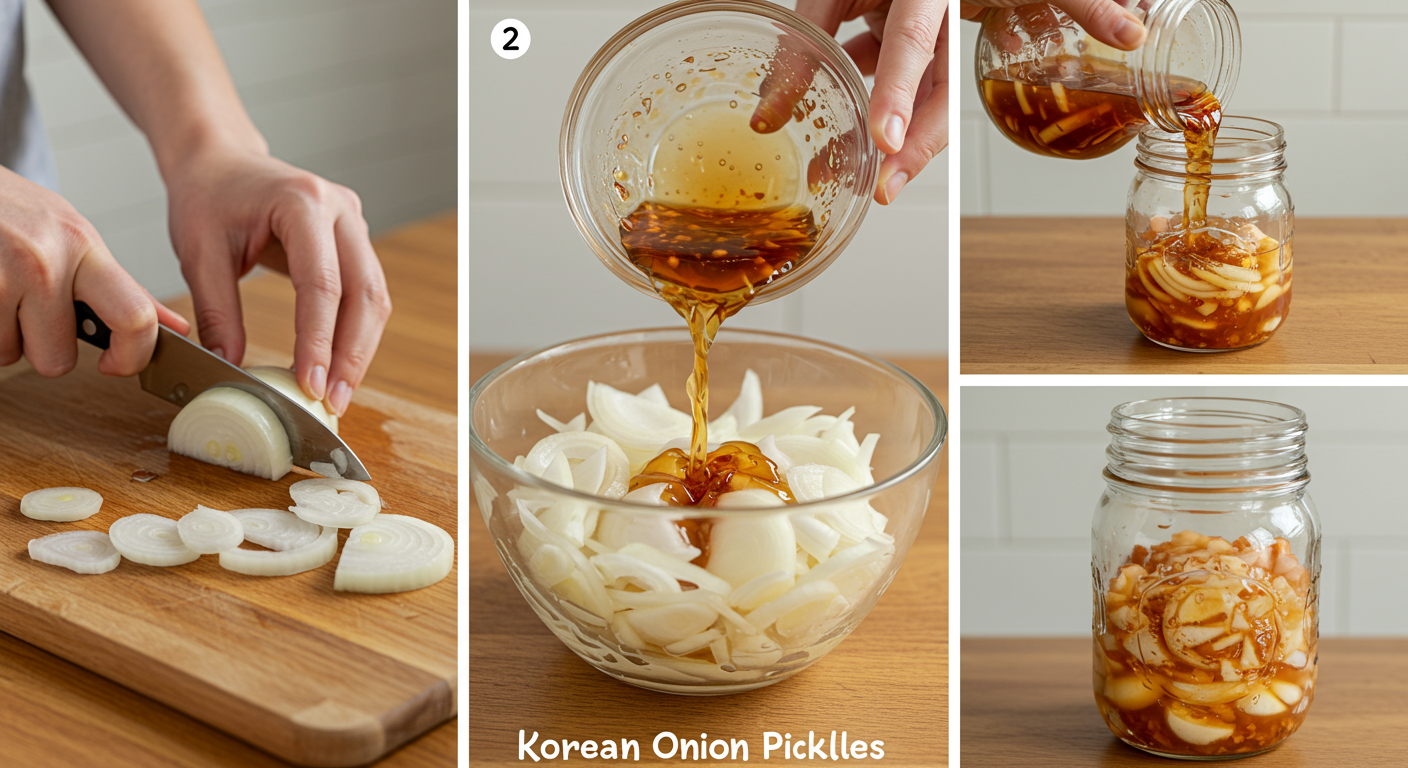 2

Korean Onion Picklles