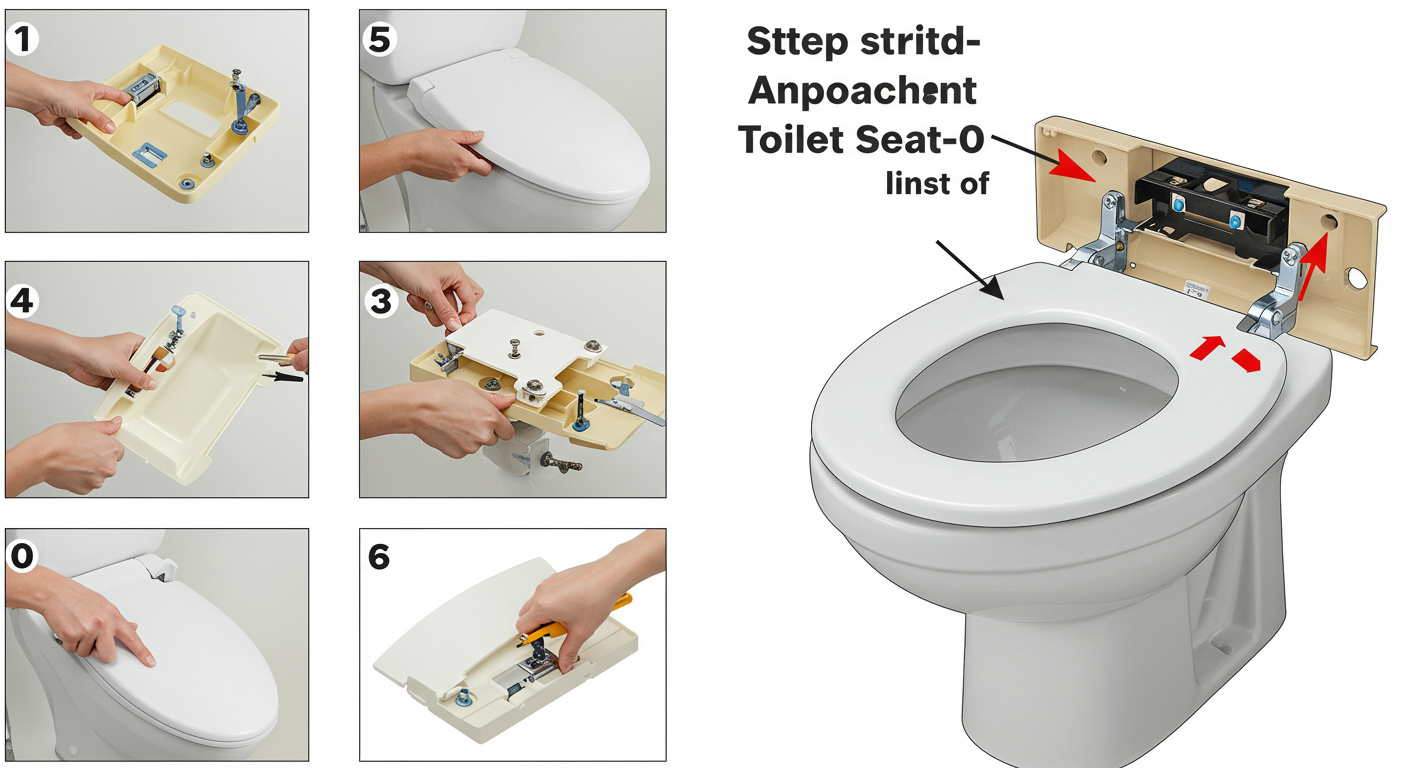 1

5

4

3

0

6

Sttep stritd-
Anpoachent
Toilet Seat-0
linst of