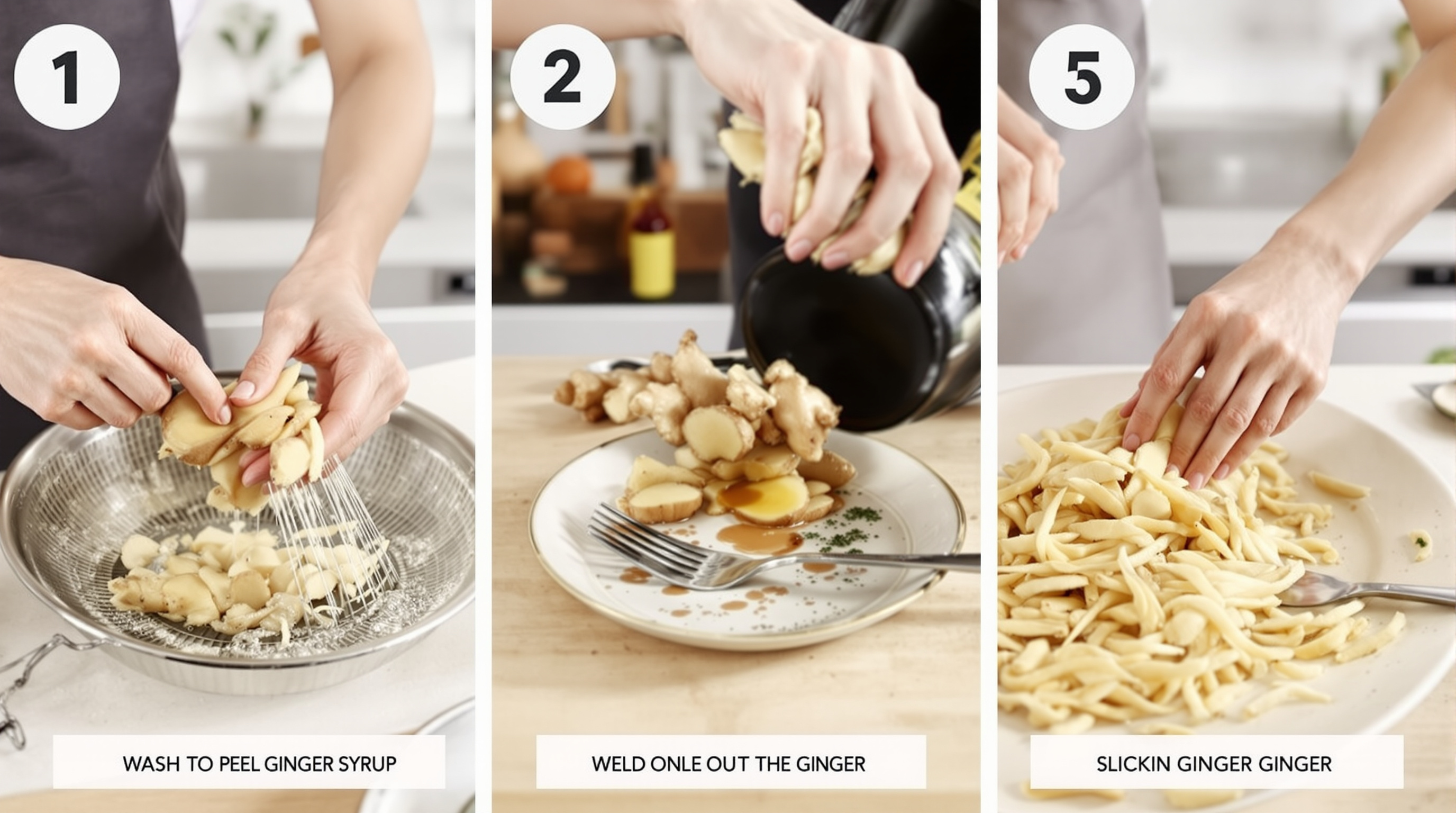 1

WASH TO PEEL GINGER SYRUP

2

WELD ONLE OUT THE GINGER

5

SLICKIN GINGER GINGER