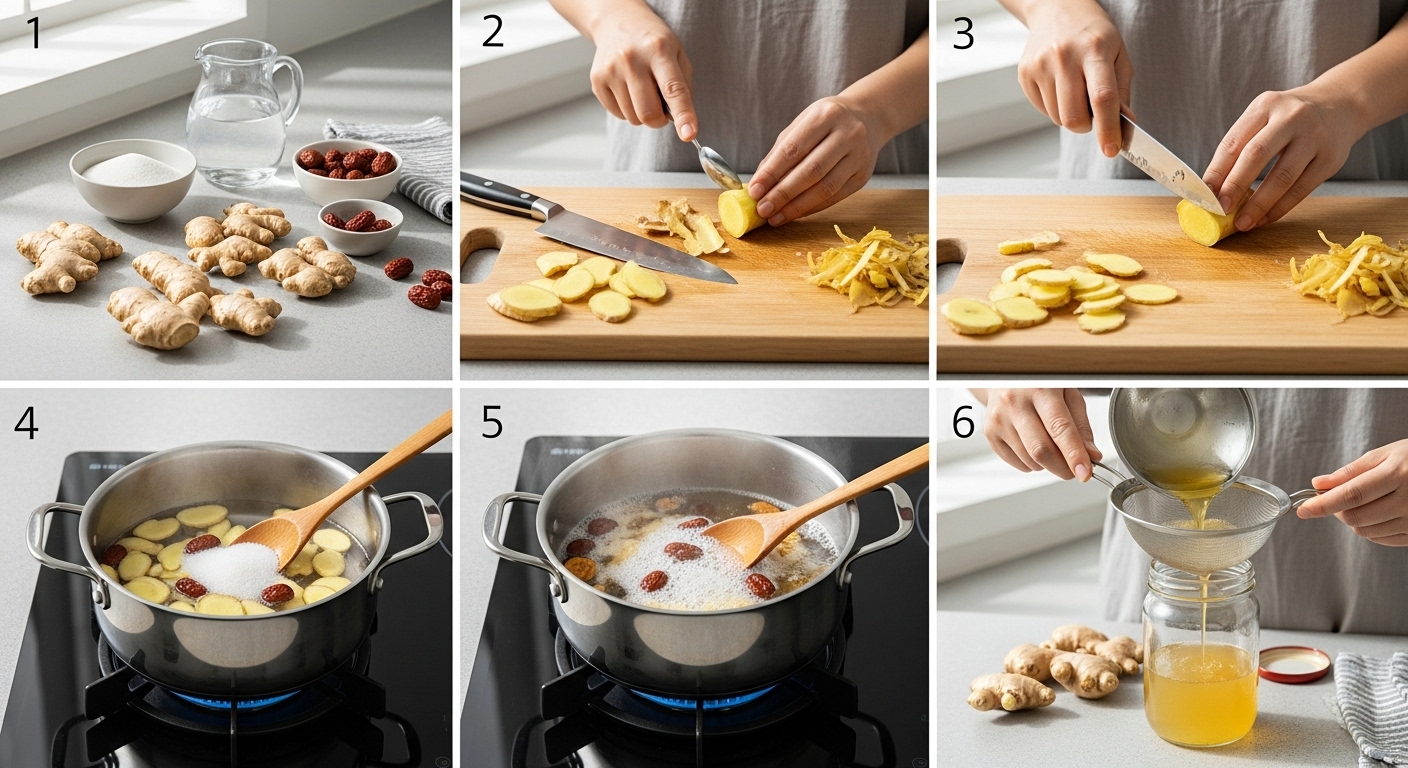 1
2
3
4
5
6