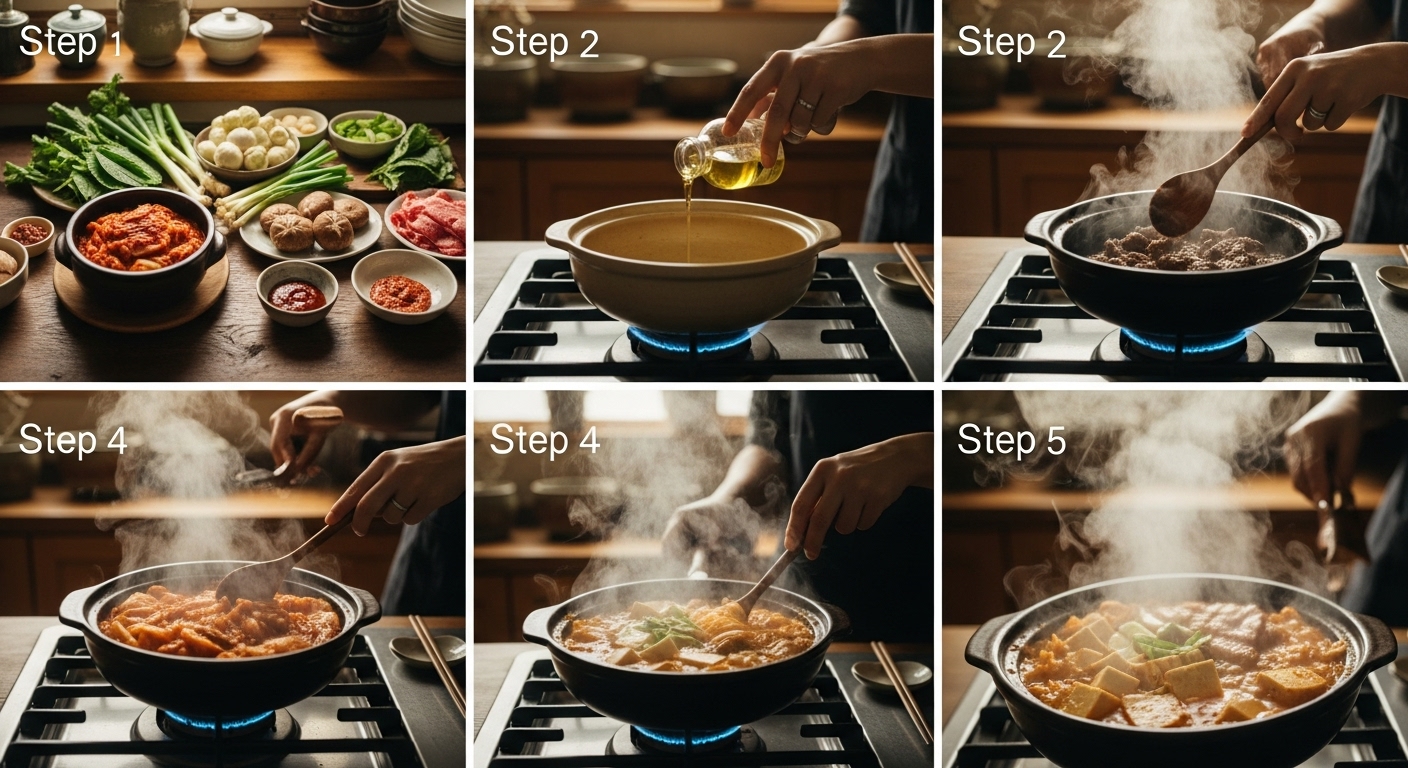 Step 1

Step 2

Step 2

Step 4

Step 4

Step 5