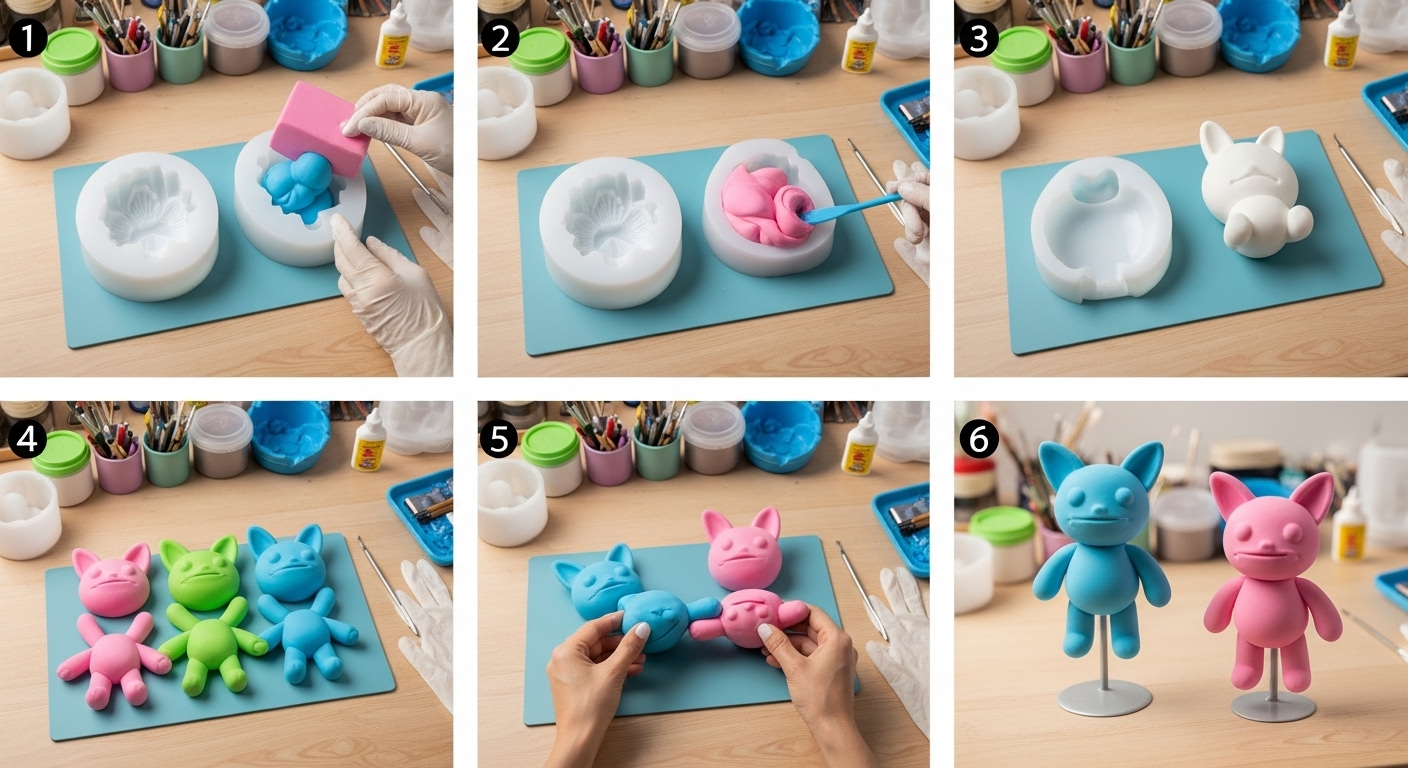 1

2

3

4

5

6