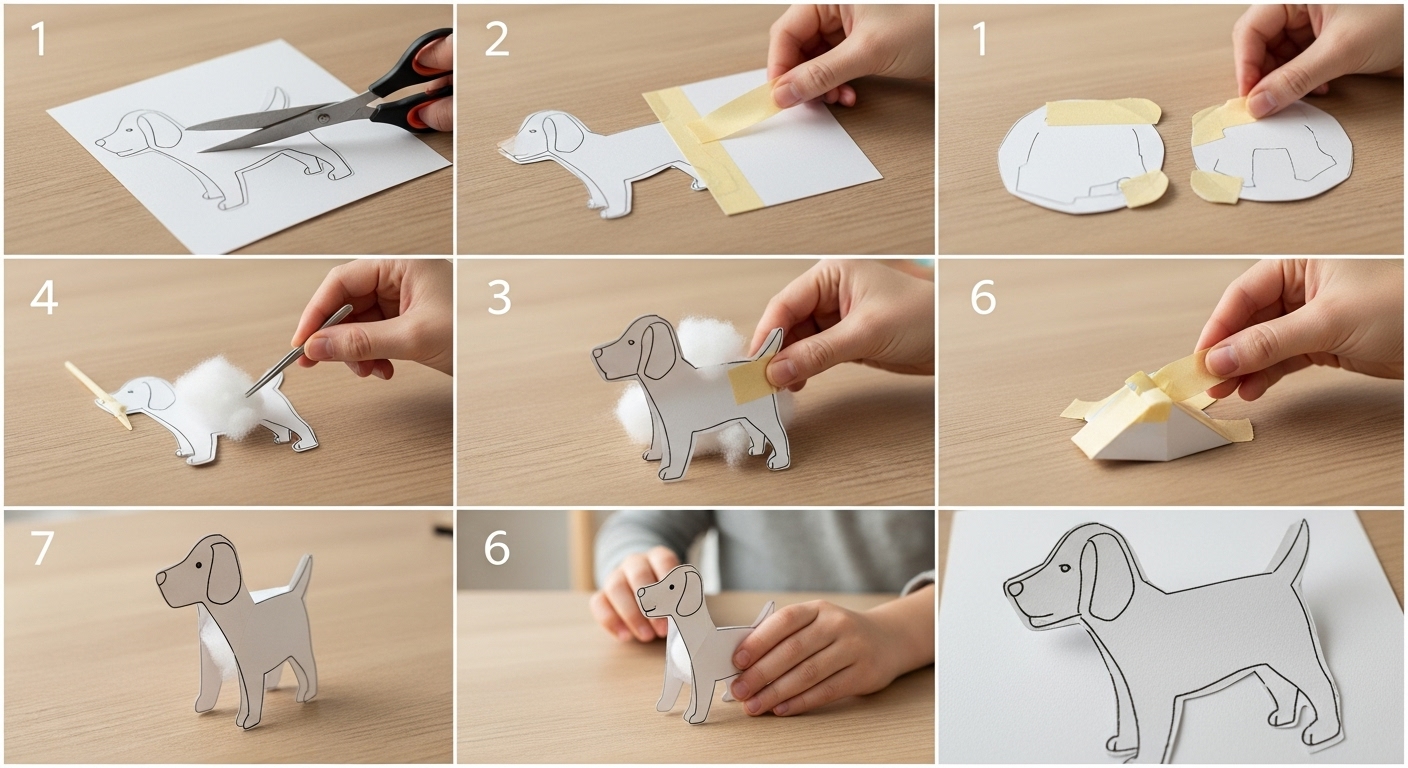 1

2

1

4

3

6

7

6